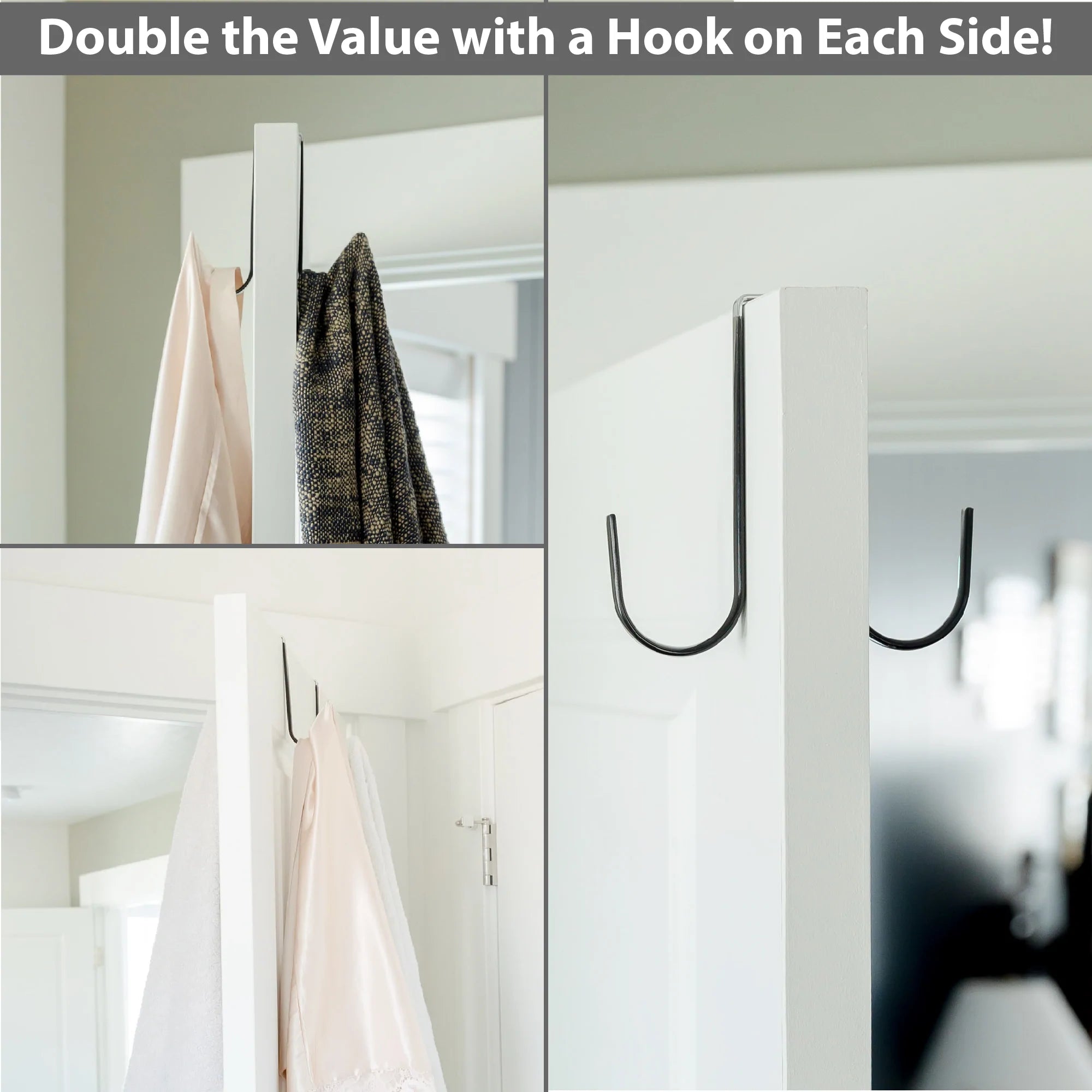 Double the Value with a Hook on Each Side!